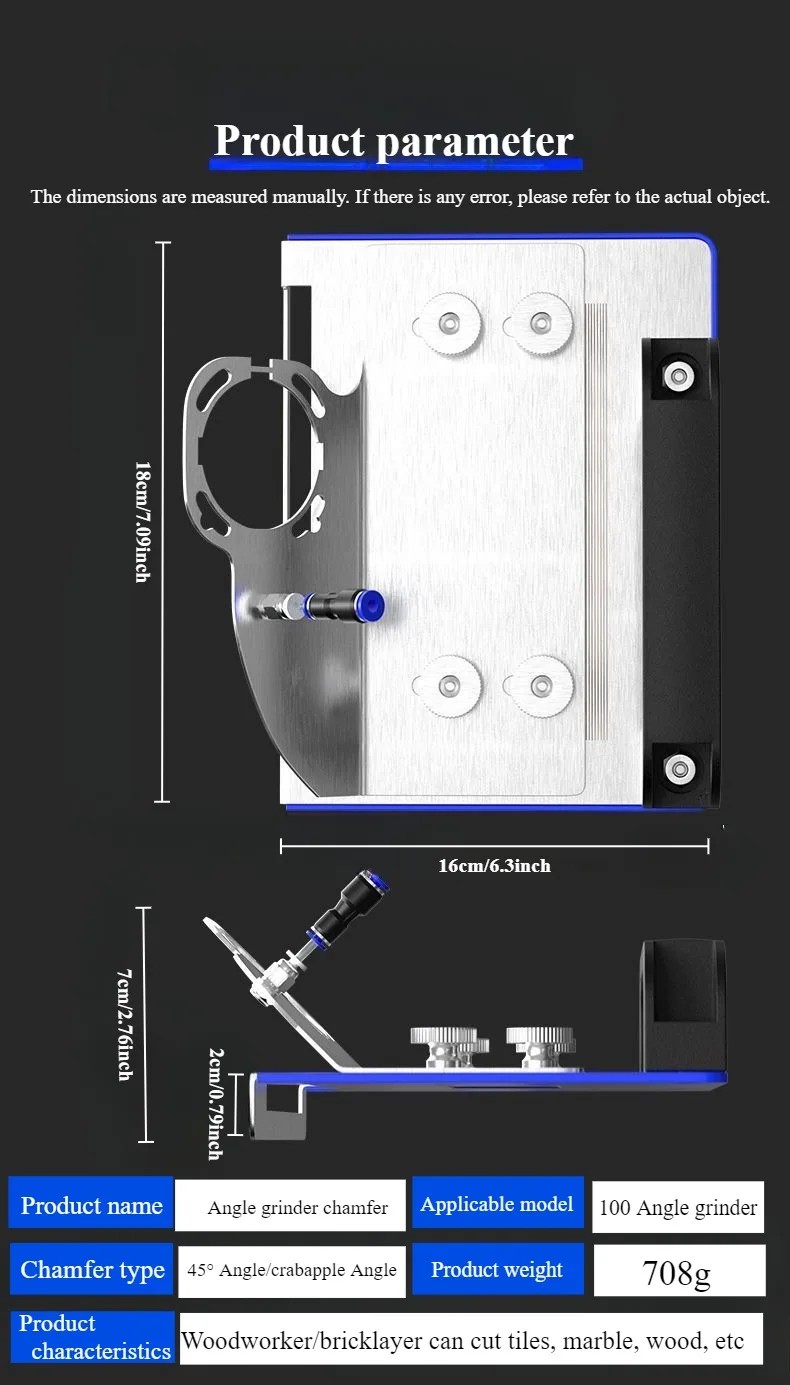 Product parameter

The dimensions are measured manually. If there is any error, please refer to the actual object.

18cm/7.09inch

16cm/6.3inch

7cm/2.76inch

2cm/0.79inch

| Product name | Angle grinder chamfer | Applicable model | 100 Angle grinder |
|---|---|---|---|
| Chamfer type | 45° Angle/crabapple Angle | Product weight | 708g |
| Product characteristics | Woodworker/bricklayer can cut tiles, marble, wood, etc | | |