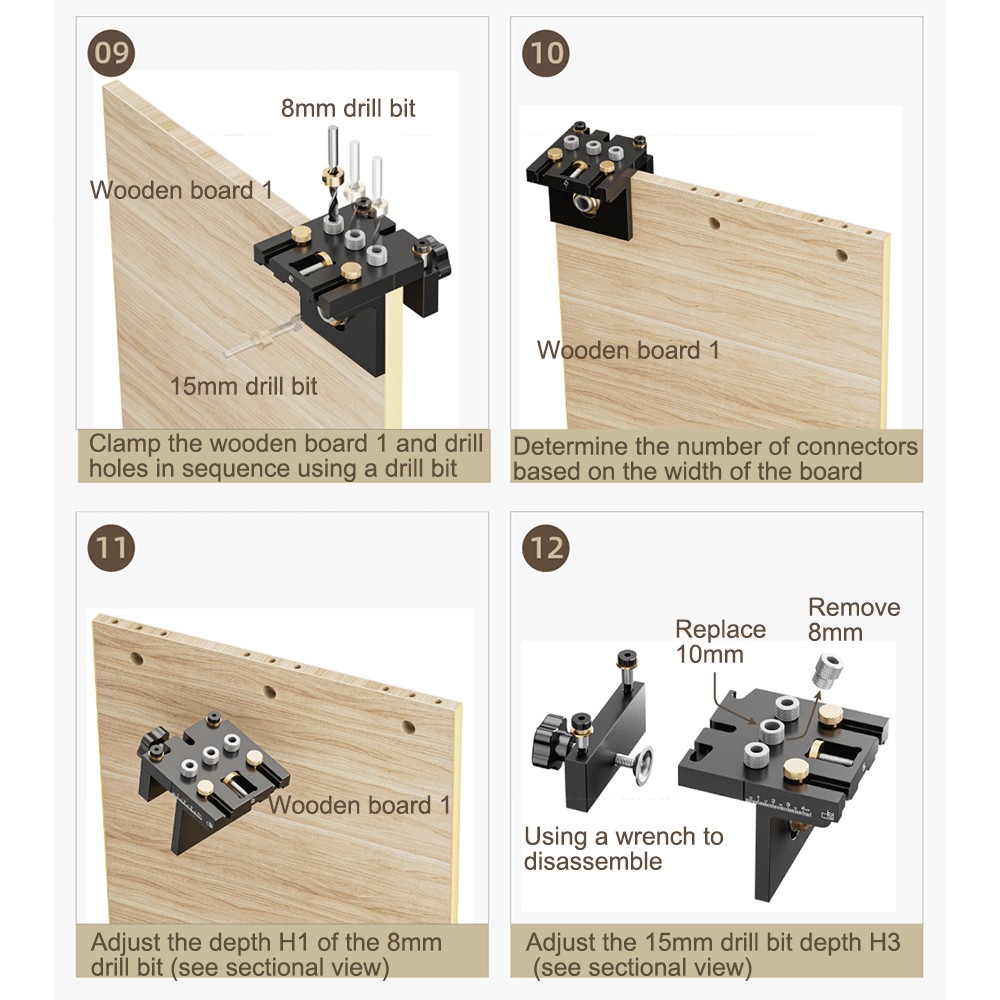 09

8mm drill bit

Wooden board 1

15mm drill bit

Clamp the wooden board 1 and drill holes in sequence using a drill bit

10

Wooden board 1

Determine the number of connectors based on the width of the board

11

Wooden board 1

Adjust the depth H1 of the 8mm drill bit (see sectional view)

12

Replace 10mm

Remove 8mm

Using a wrench to disassemble

Adjust the 15mm drill bit depth H3 (see sectional view)